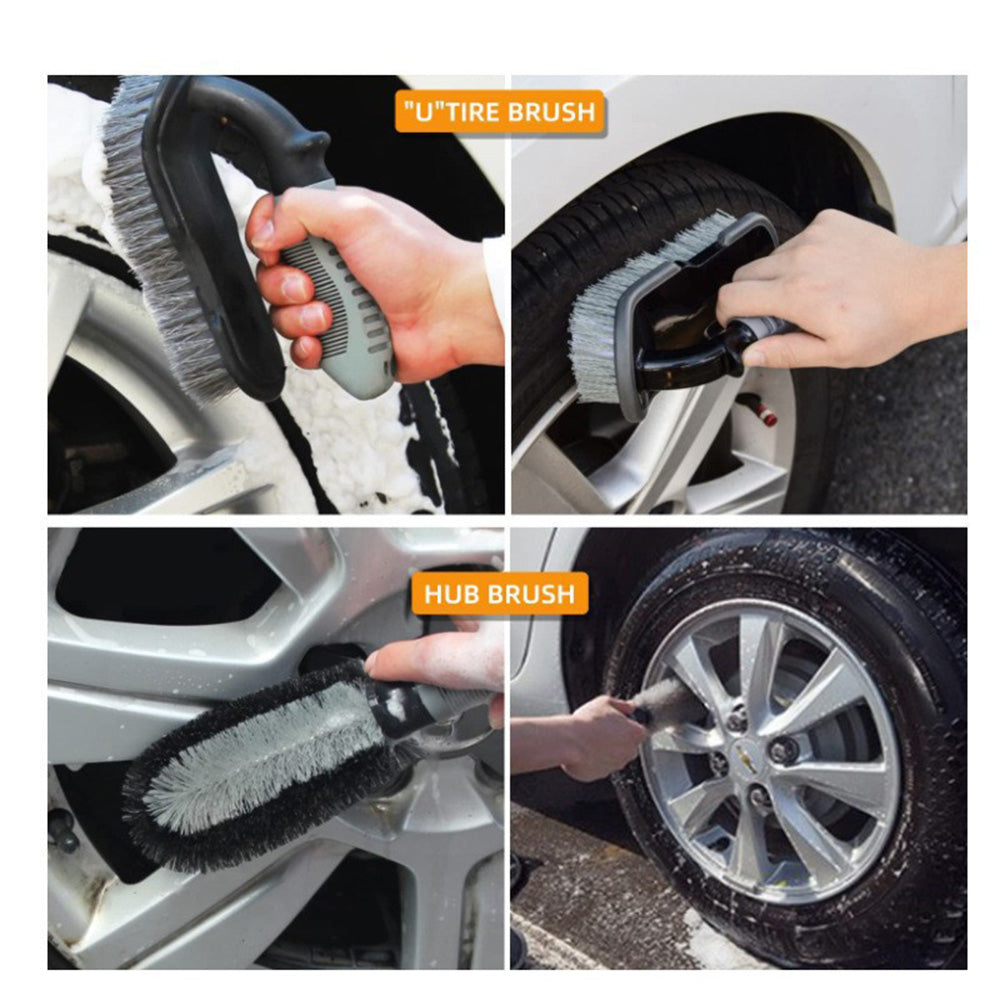 "U"TIRE BRUSH

HUB BRUSH