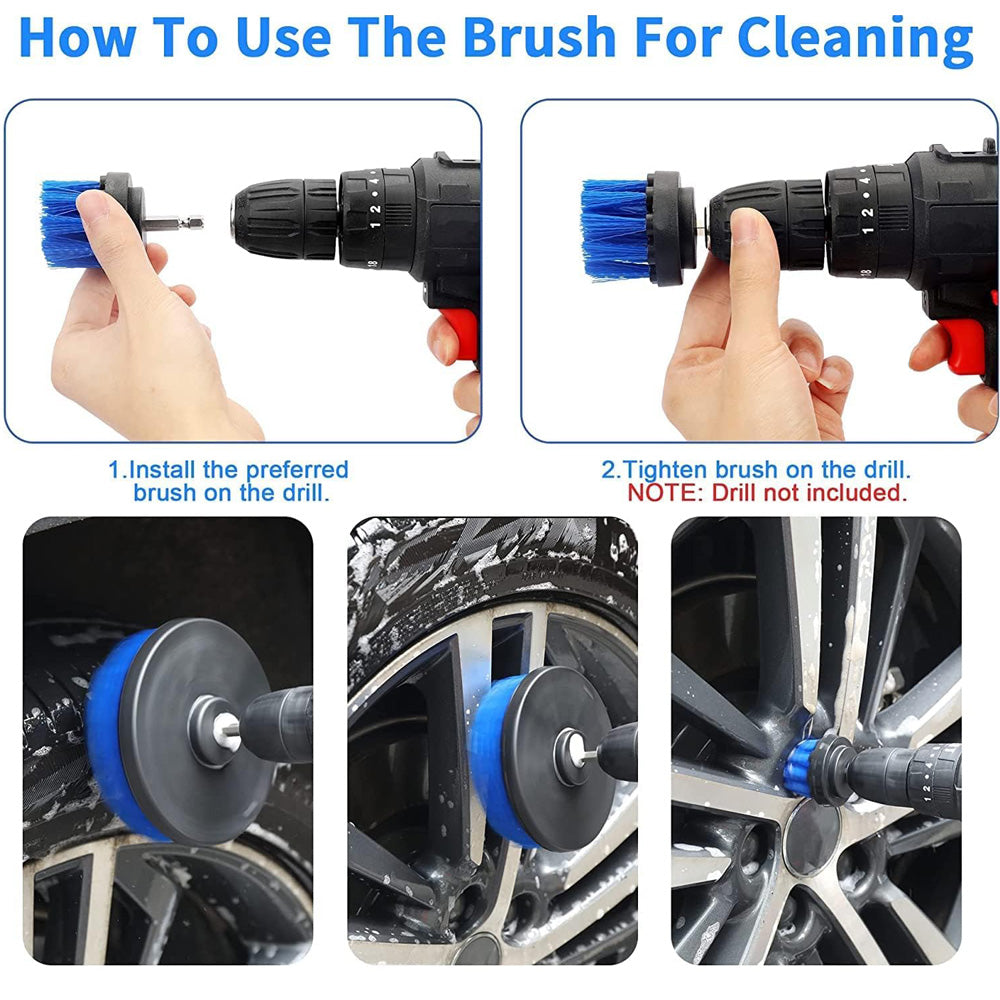 How To Use The Brush For Cleaning

1.Install the preferred brush on the drill.

2.Tighten brush on the drill.
NOTE: Drill not included.