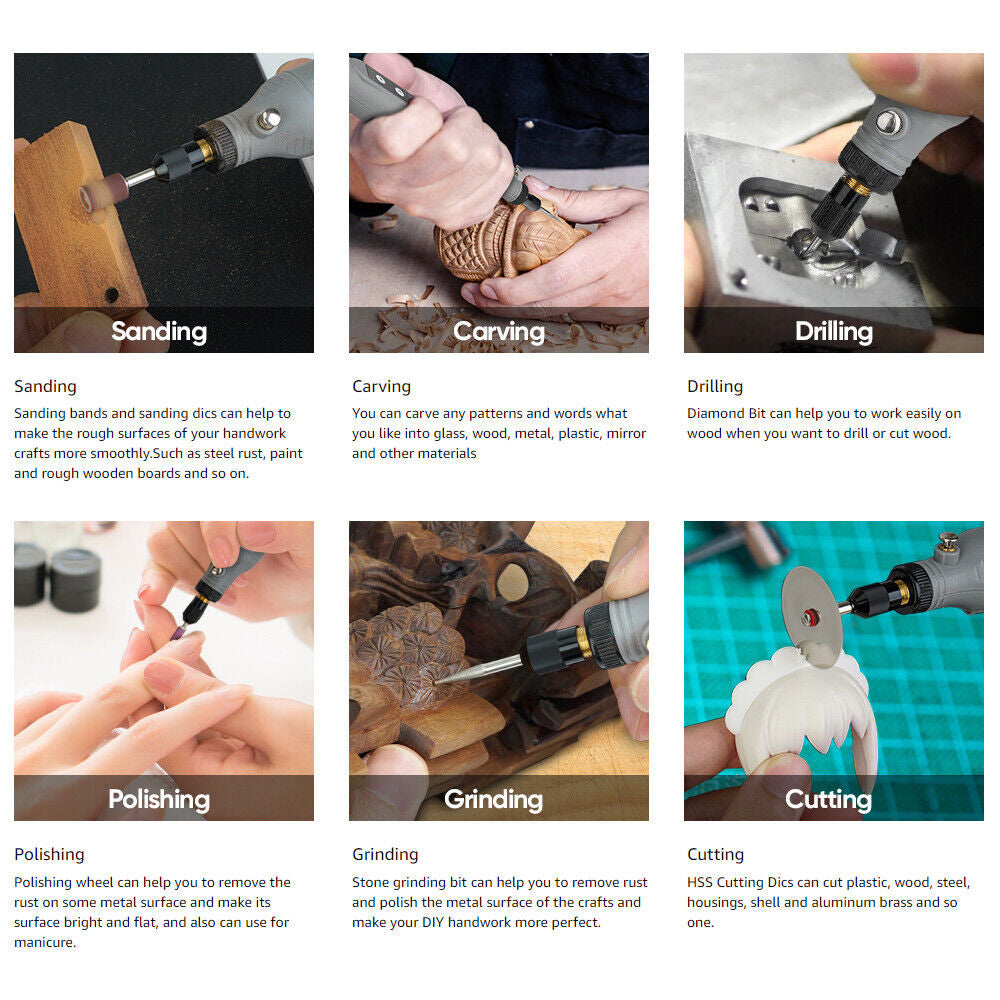 Sanding

Sanding

Sanding bands and sanding dics can help to make the rough surfaces of your handwork crafts more smoothly.Such as steel rust, paint and rough wooden boards and so on.

Carving

Carving

You can carve any patterns and words what you like into glass, wood, metal, plastic, mirror and other materials

Drilling

Drilling

Diamond Bit can help you to work easily on wood when you want to drill or cut wood.

Polishing

Polishing

Polishing wheel can help you to remove the rust on some metal surface and make its surface bright and flat, and also can use for manicure.

Grinding

Grinding

Stone grinding bit can help you to remove rust and polish the metal surface of the crafts and make your DIY handwork more perfect.

Cutting

Cutting

HSS Cutting Dics can cut plastic, wood, steel, housings, shell and aluminum brass and so one.