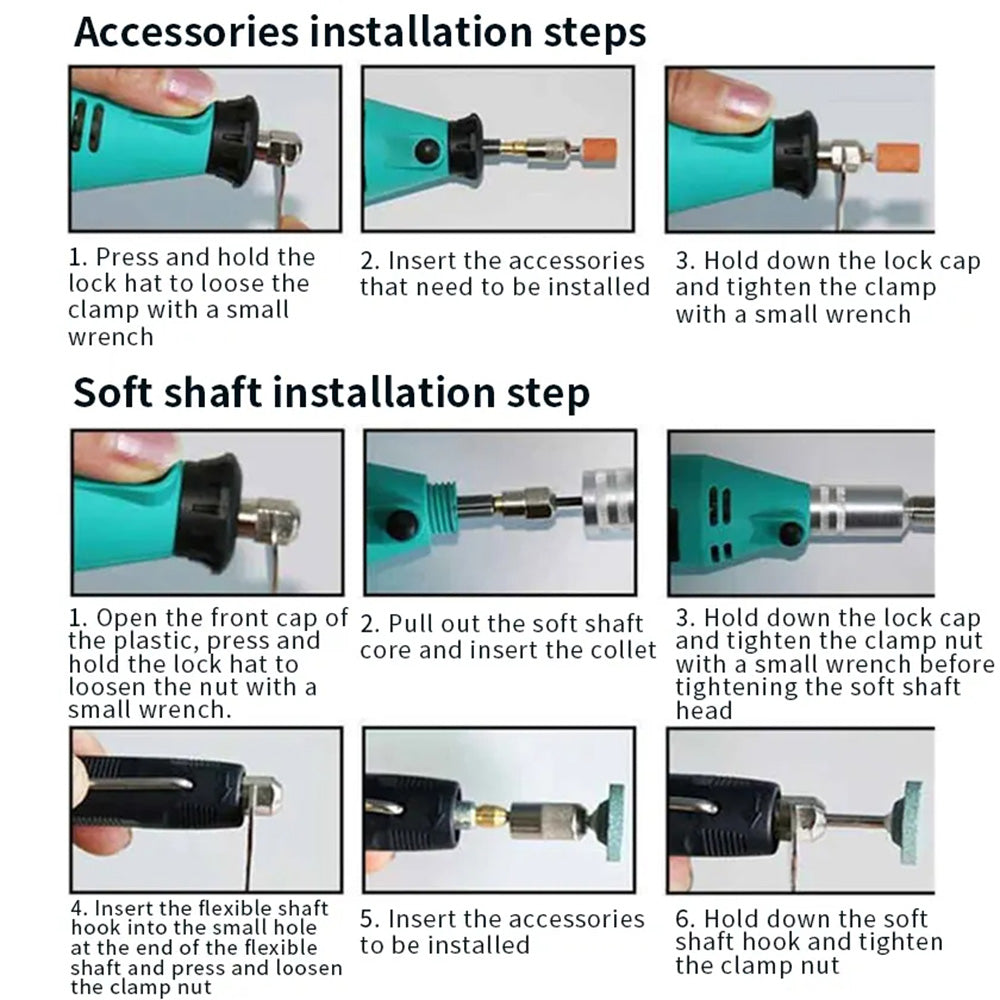 Accessories installation steps

1. Press and hold the lock hat to loose the clamp with a small wrench

2. Insert the accessories that need to be installed

3. Hold down the lock cap and tighten the clamp with a small wrench

Soft shaft installation step

1. Open the front cap of the plastic, press and hold the lock hat to loosen the nut with a small wrench.

2. Pull out the soft shaft core and insert the collet

3. Hold down the lock cap and tighten the clamp nut with a small wrench before tightening the soft shaft head

4. Insert the flexible shaft hook into the small hole at the end of the flexible shaft and press and loosen the clamp nut

5. Insert the accessories to be installed

6. Hold down the soft shaft hook and tighten the clamp nut