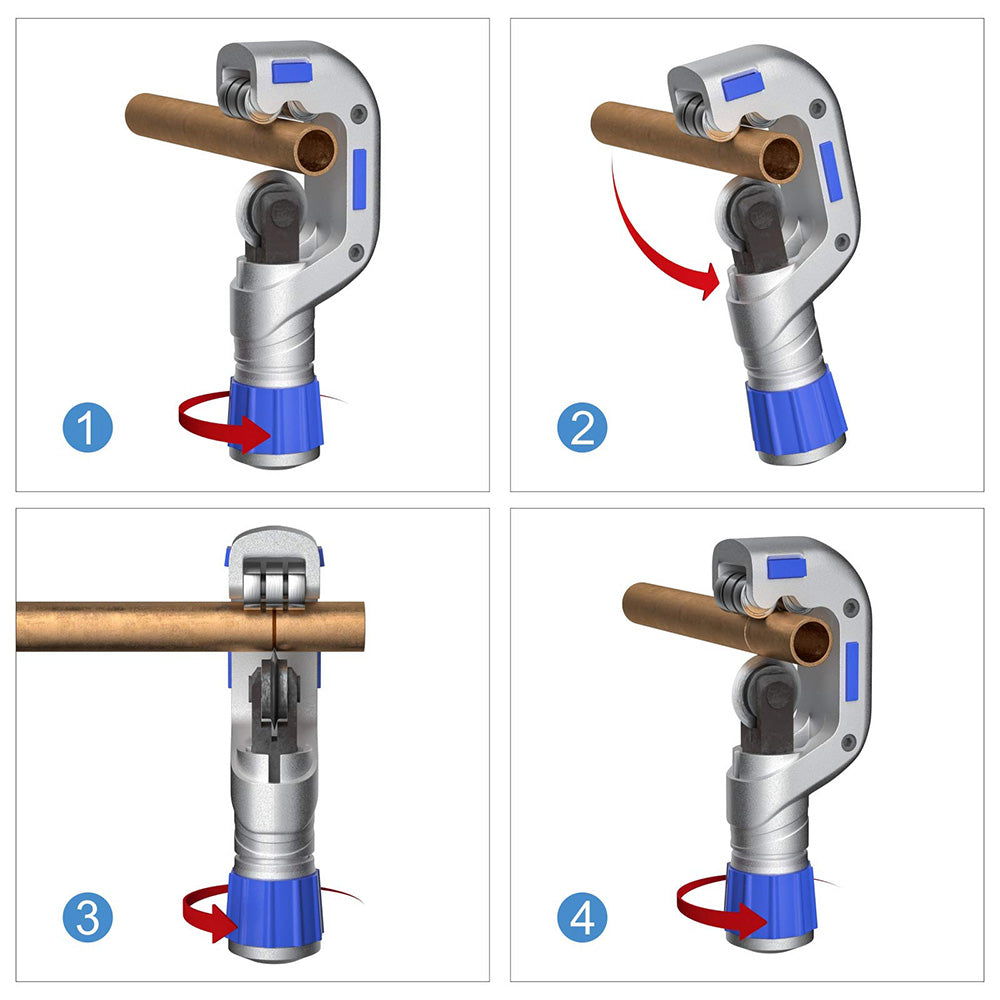 1

2

3

4