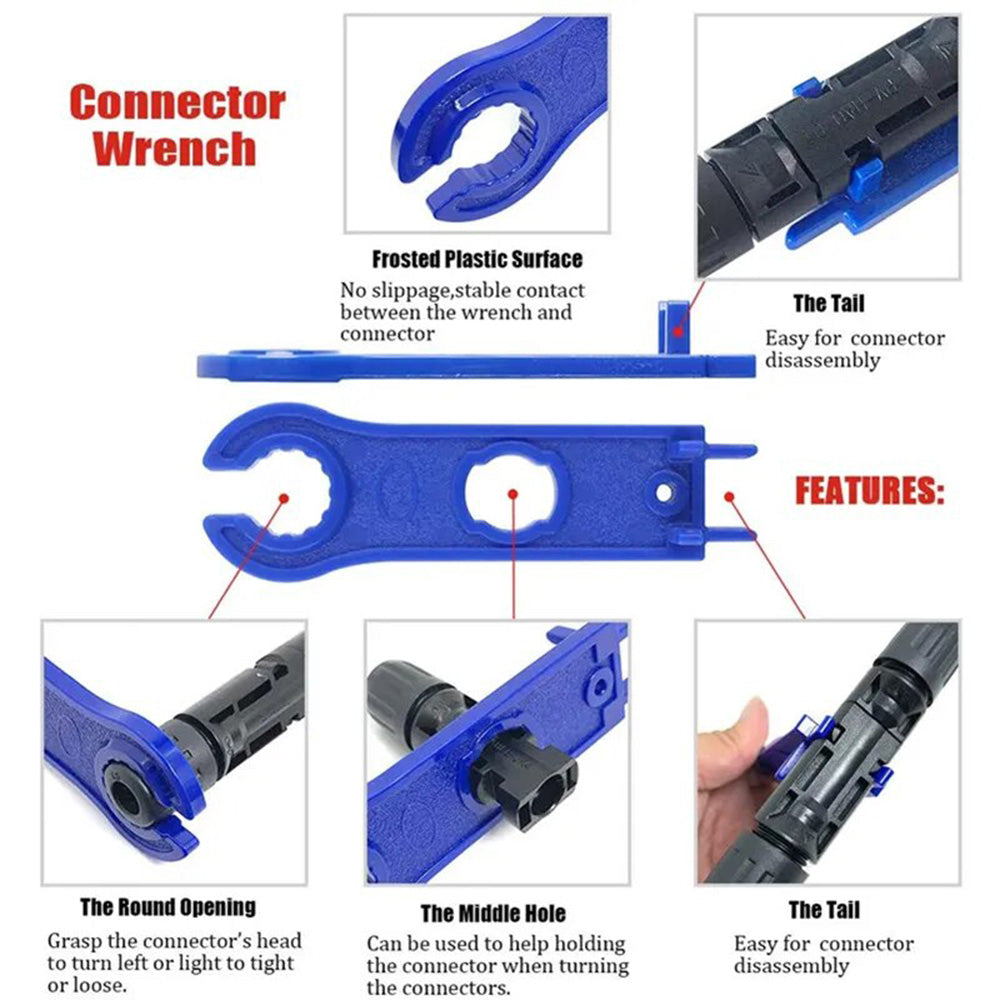 Connector Wrench

Frosted Plastic Surface

No slippage,stable contact between the wrench and connector

The Tail

Easy for connector disassembly

FEATURES:

The Round Opening

Grasp the connector's head to turn left or light to tight or loose.

The Middle Hole

Can be used to help holding the connector when turning the connectors.

The Tail

Easy for connector disassembly