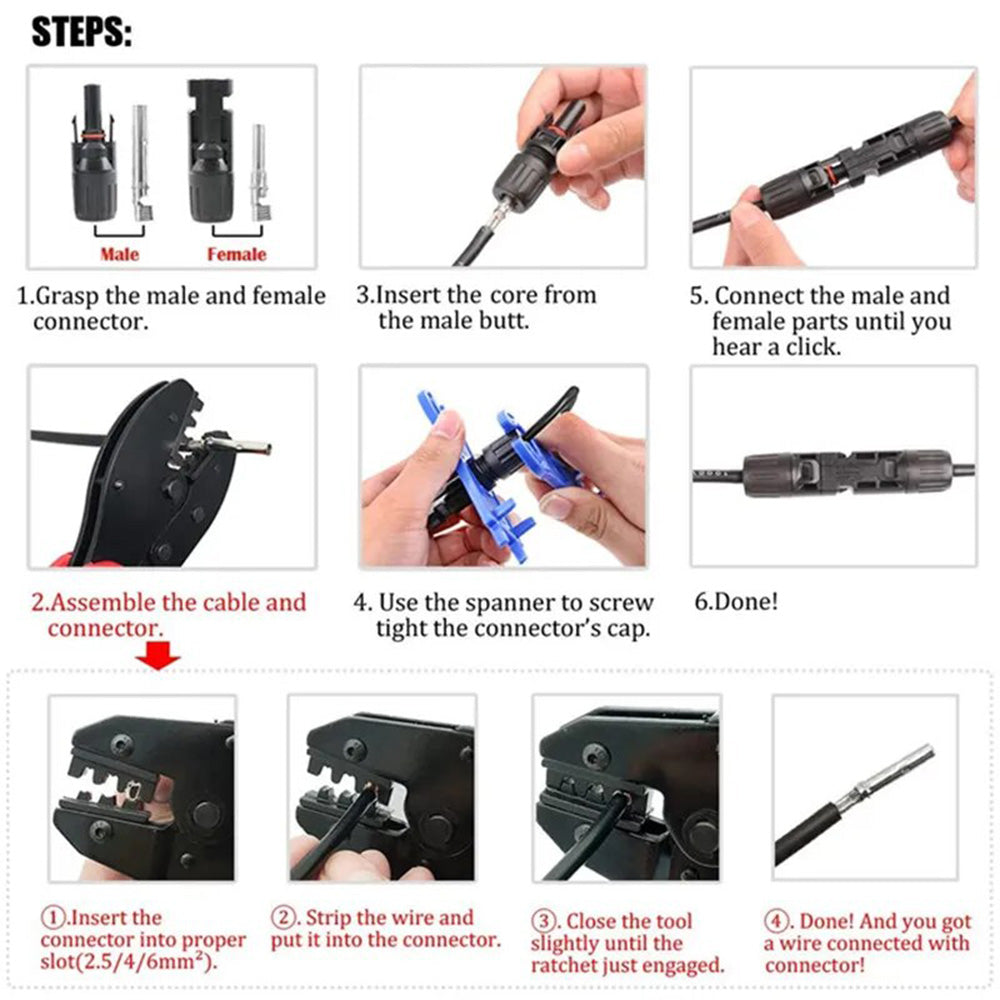 STEPS:

Male Female

1.Grasp the male and female connector.

3.Insert the core from the male butt.

5. Connect the male and female parts until you hear a click.

2.Assemble the cable and connector.

4. Use the spanner to screw tight the connector's cap.

6.Done!

①.Insert the connector into proper slot(2.5/4/6mm$^2$).

②. Strip the wire and put it into the connector.

③. Close the tool slightly until the ratchet just engaged.

④. Done! And you got a wire connected with connector!