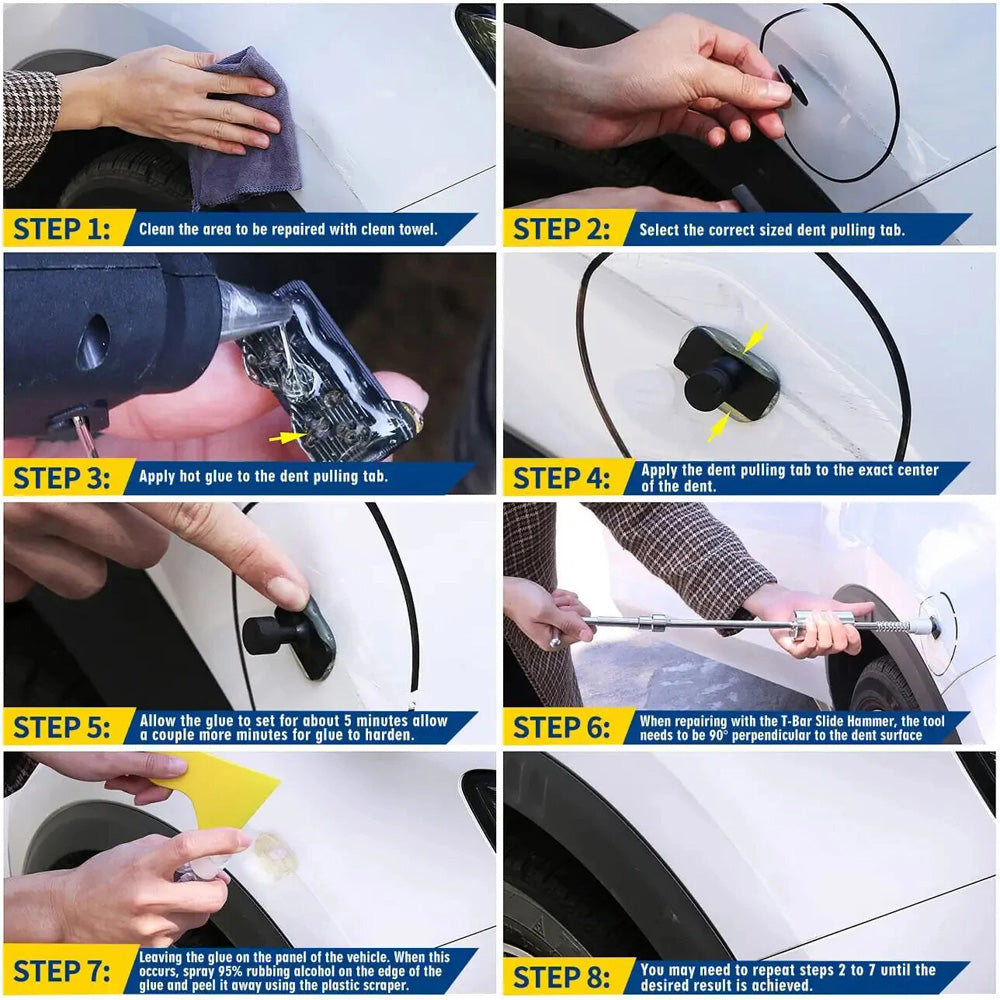 STEP 1: Clean the area to be repaired with clean towel.

STEP 2: Select the correct sized dent pulling tab.

STEP 3: Apply hot glue to the dent pulling tab.

STEP 4: Apply the dent pulling tab to the exact center of the dent.

STEP 5: Allow the glue to set for about 5 minutes allow a couple more minutes for glue to harden.

STEP 6: When repairing with the T-Bar Slide Hammer, the tool needs to be 90° perpendicular to the dent surface

STEP 7: Leaving the glue on the panel of the vehicle. When this occurs, spray 95% rubbing alcohol on the edge of the glue and peel it away using the plastic scraper.

STEP 8: You may need to repeat steps 2 to 7 until the desired result is achieved.