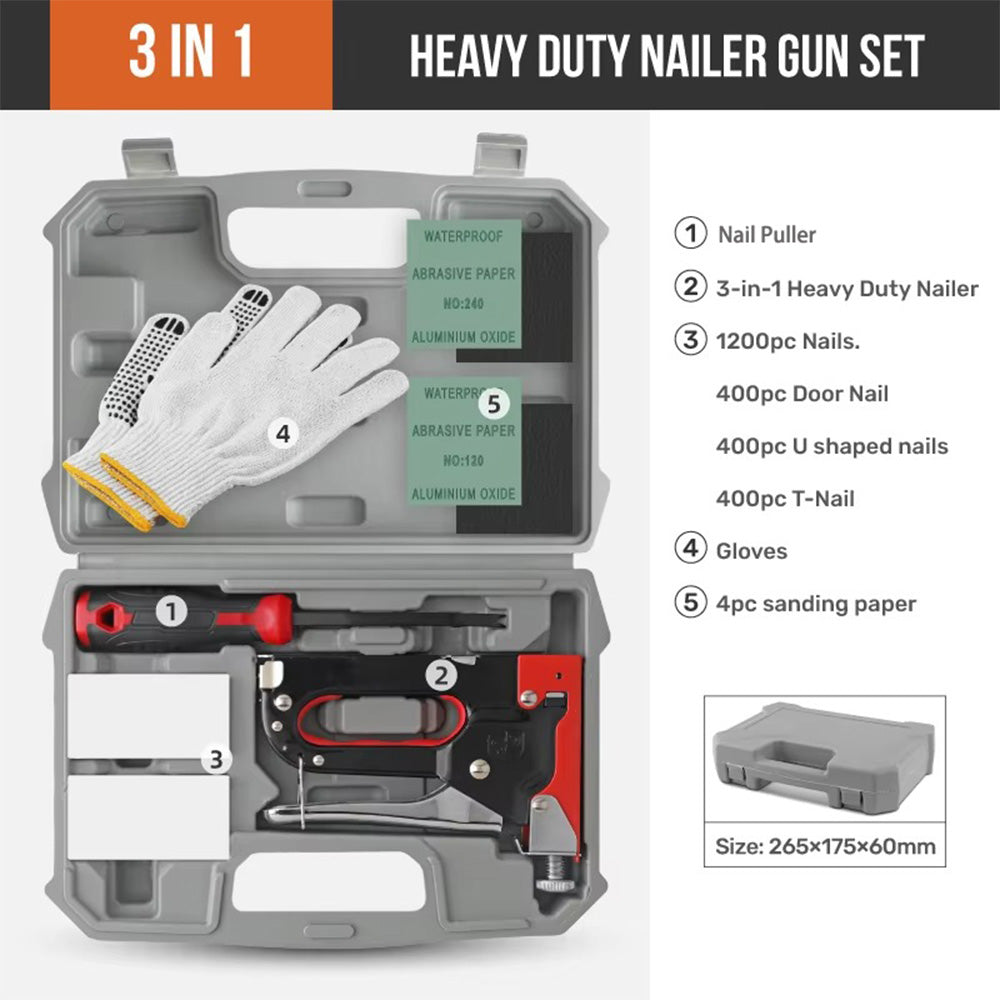 3 IN 1 HEAVY DUTY NAILER GUN SET

WATERPROOF
ABRASIVE PAPER
NO:240
ALUMINIUM OXIDE

WATERPROOF
ABRASIVE PAPER
NO:120
ALUMINIUM OXIDE

5

4

1

2

3

① Nail Puller
② 3-in-1 Heavy Duty Nailer
③ 1200pc Nails.
400pc Door Nail
400pc U shaped nails
400pc T-Nail
④ Gloves
⑤ 4pc sanding paper

Size: 265×175×60mm