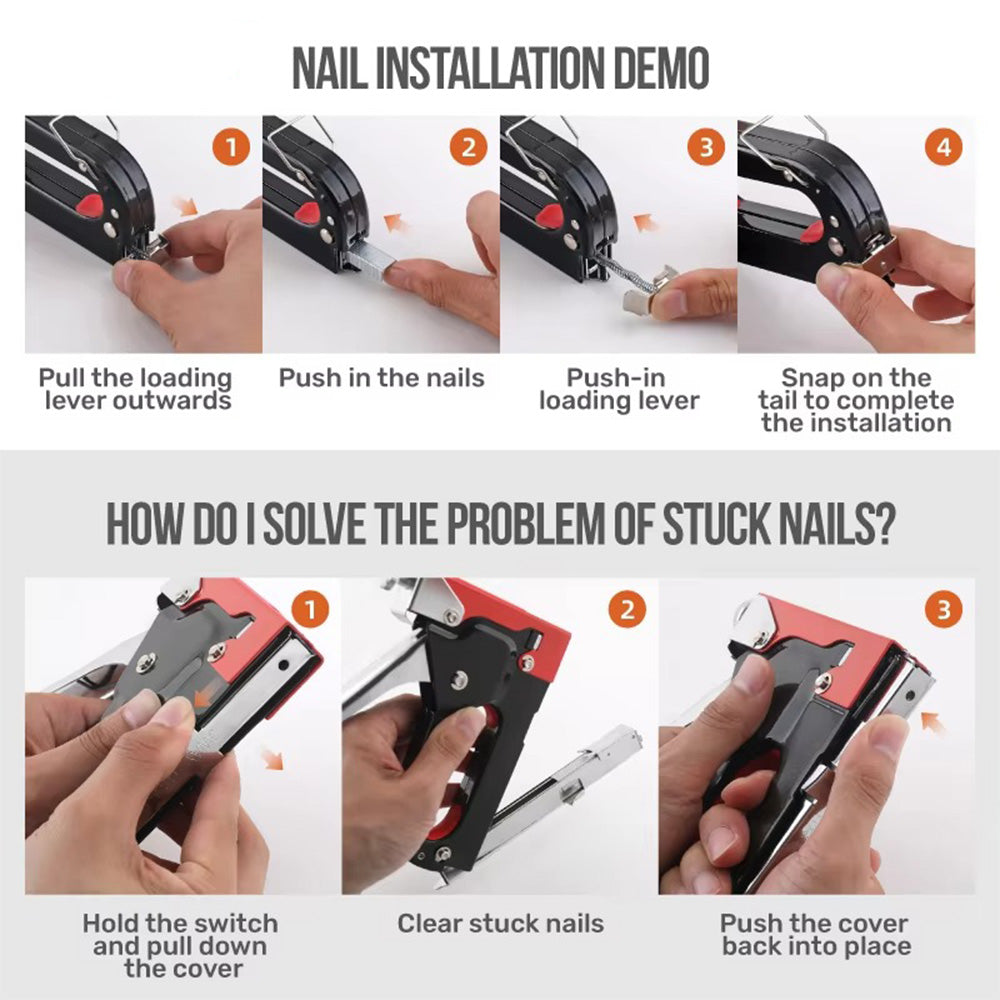 NAIL INSTALLATION DEMO

1
Pull the loading lever outwards

2
Push in the nails

3
Push-in loading lever

4
Snap on the tail to complete the installation

HOW DO I SOLVE THE PROBLEM OF STUCK NAILS?

1
Hold the switch and pull down the cover

2
Clear stuck nails

3
Push the cover back into place