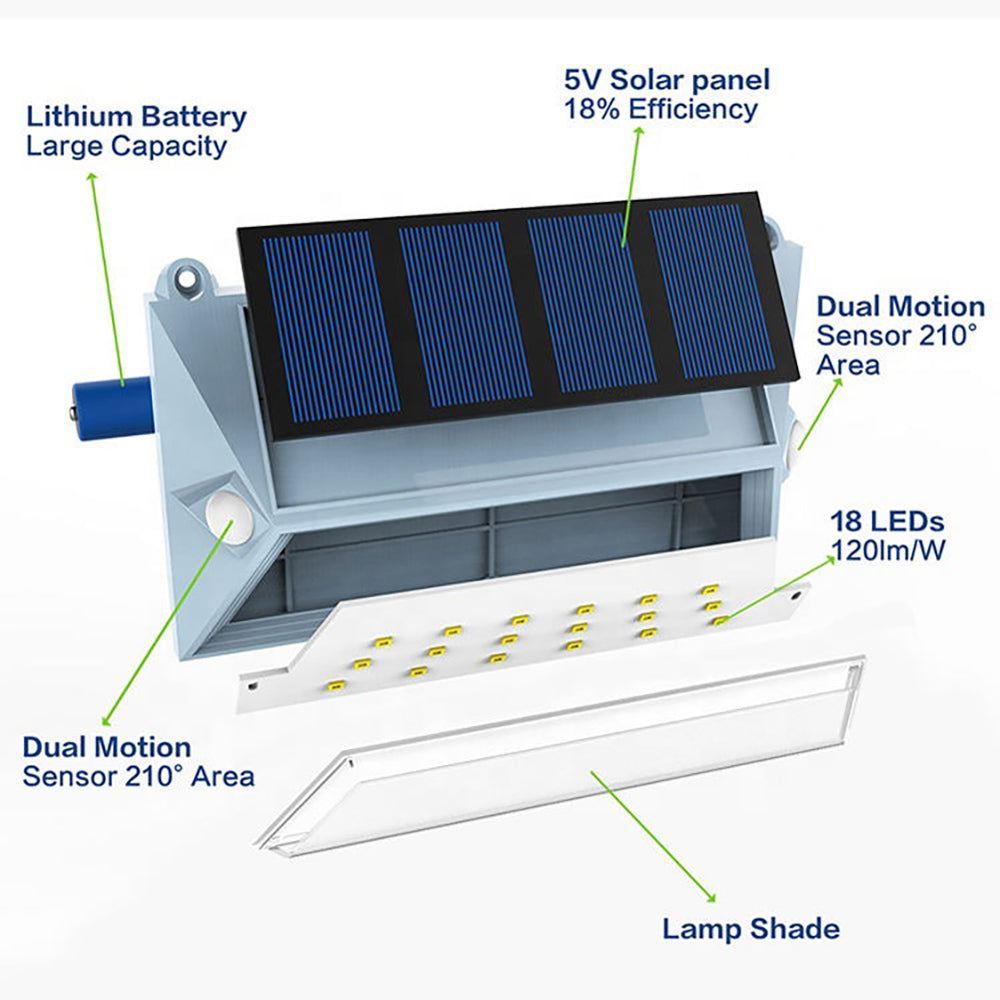 Lithium Battery
Large Capacity

5V Solar panel
18% Efficiency

Dual Motion
Sensor 210°
Area

18 LEDs
120lm/W

Dual Motion
Sensor 210° Area

Lamp Shade