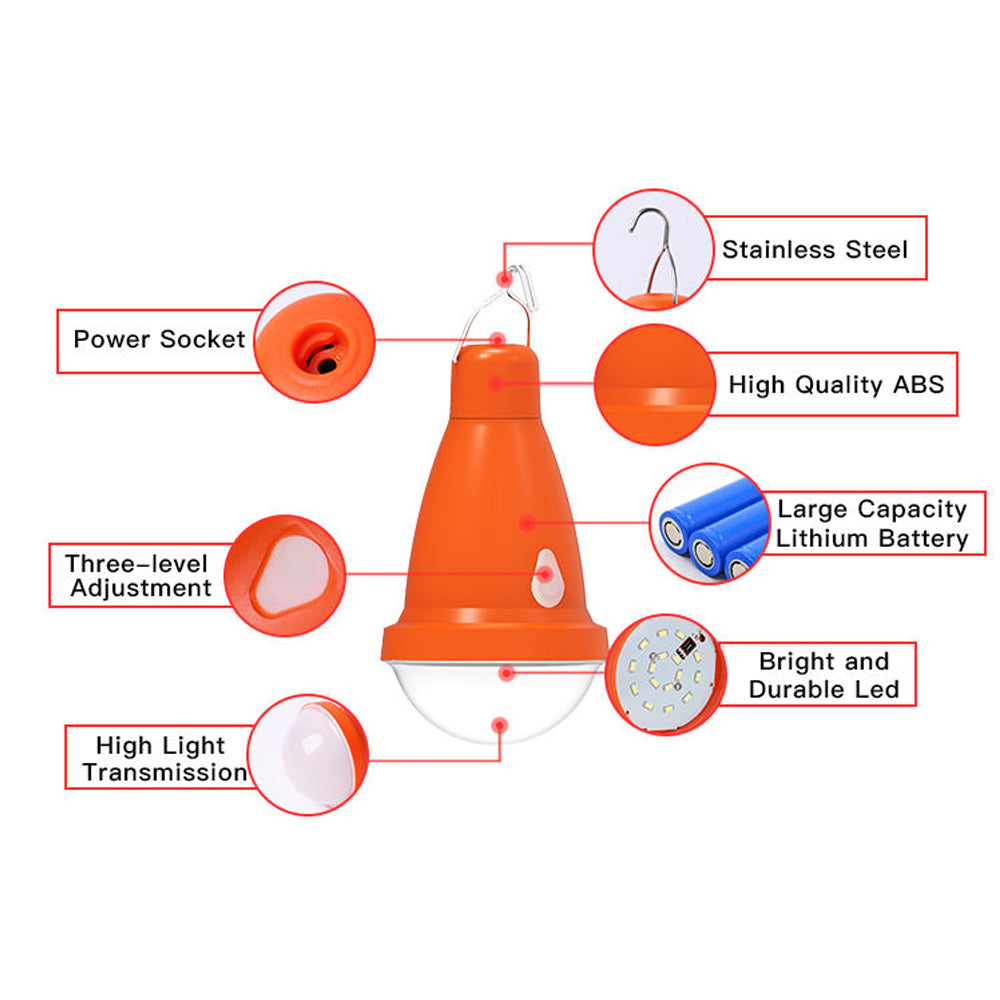 Stainless Steel

Power Socket

High Quality ABS

Large Capacity Lithium Battery

Three-level Adjustment

Bright and Durable Led

High Light Transmission