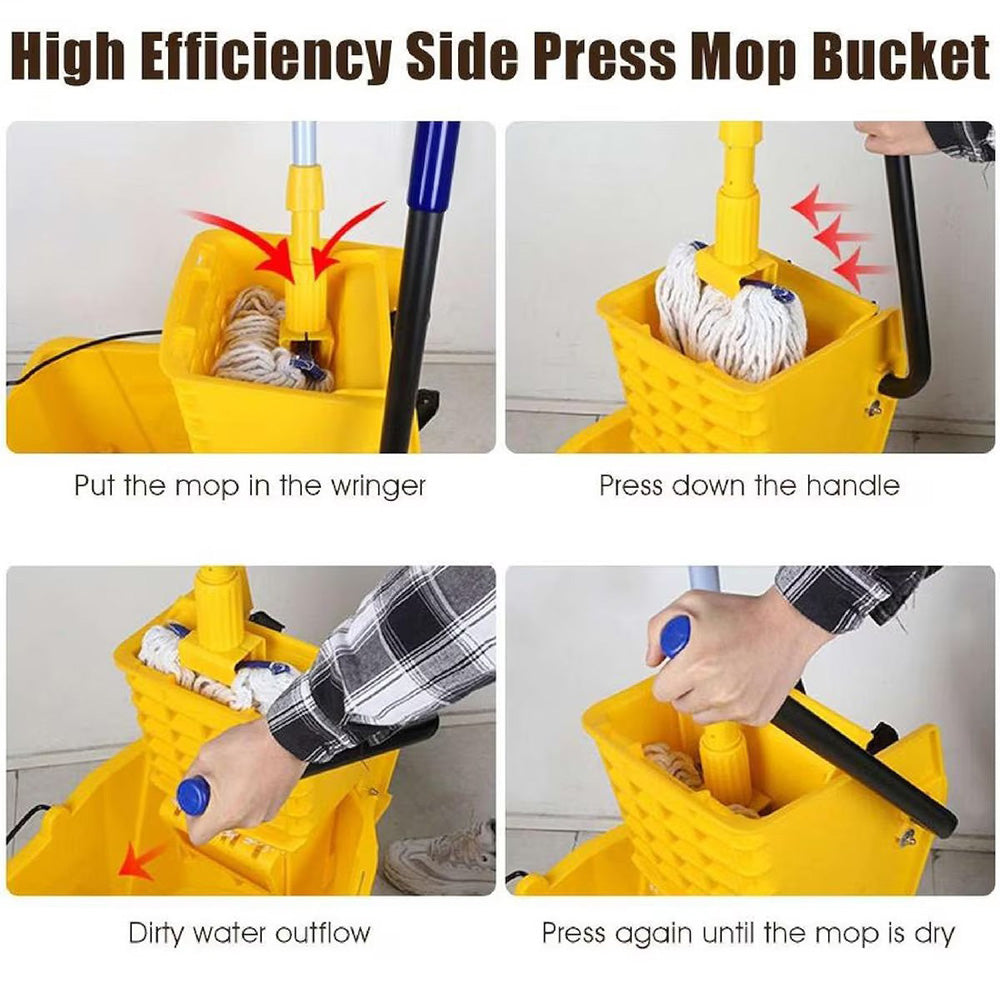 High Efficiency Side Press Mop Bucket

Put the mop in the wringer

Press down the handle

Dirty water outflow

Press again until the mop is dry