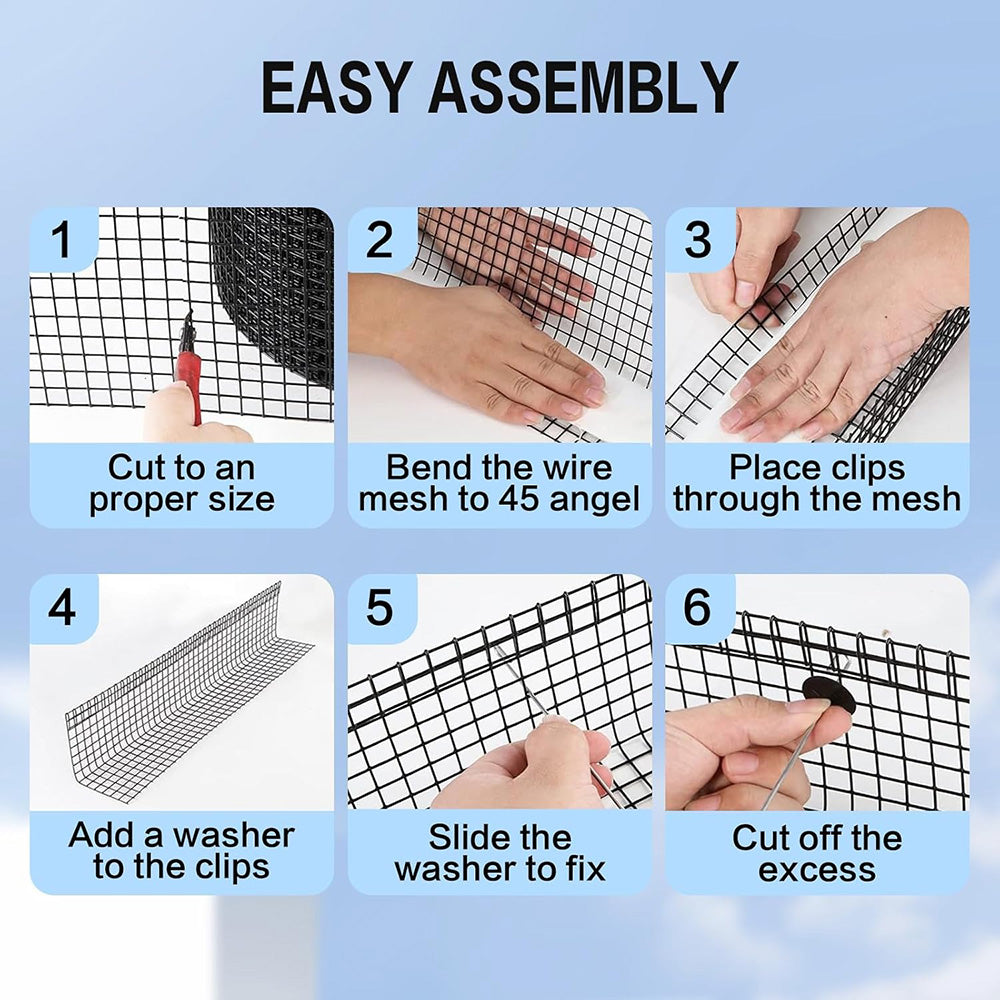 EASY ASSEMBLY

1
Cut to an proper size

2
Bend the wire mesh to 45 angel

3
Place clips through the mesh

4
Add a washer to the clips

5
Slide the washer to fix

6
Cut off the excess