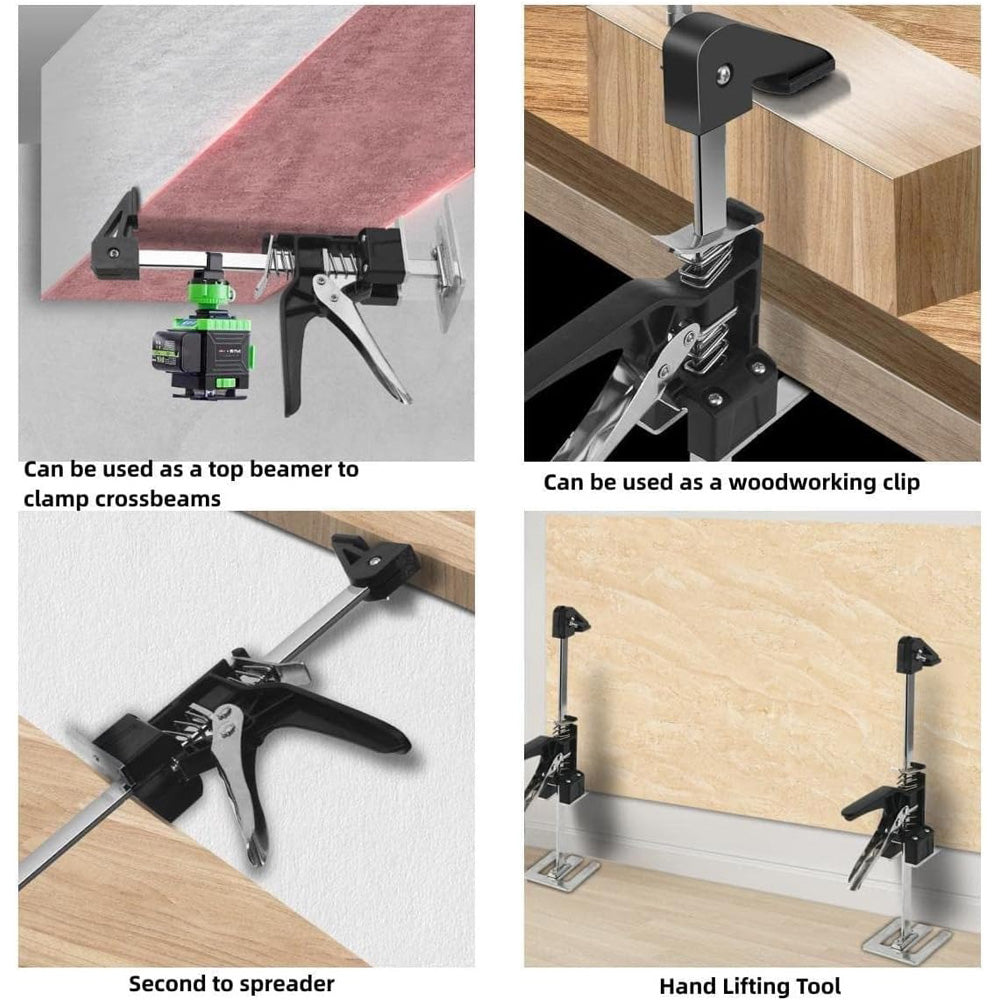 Can be used as a top beamer to clamp crossbeams

Can be used as a woodworking clip

Second to spreader

Hand Lifting Tool