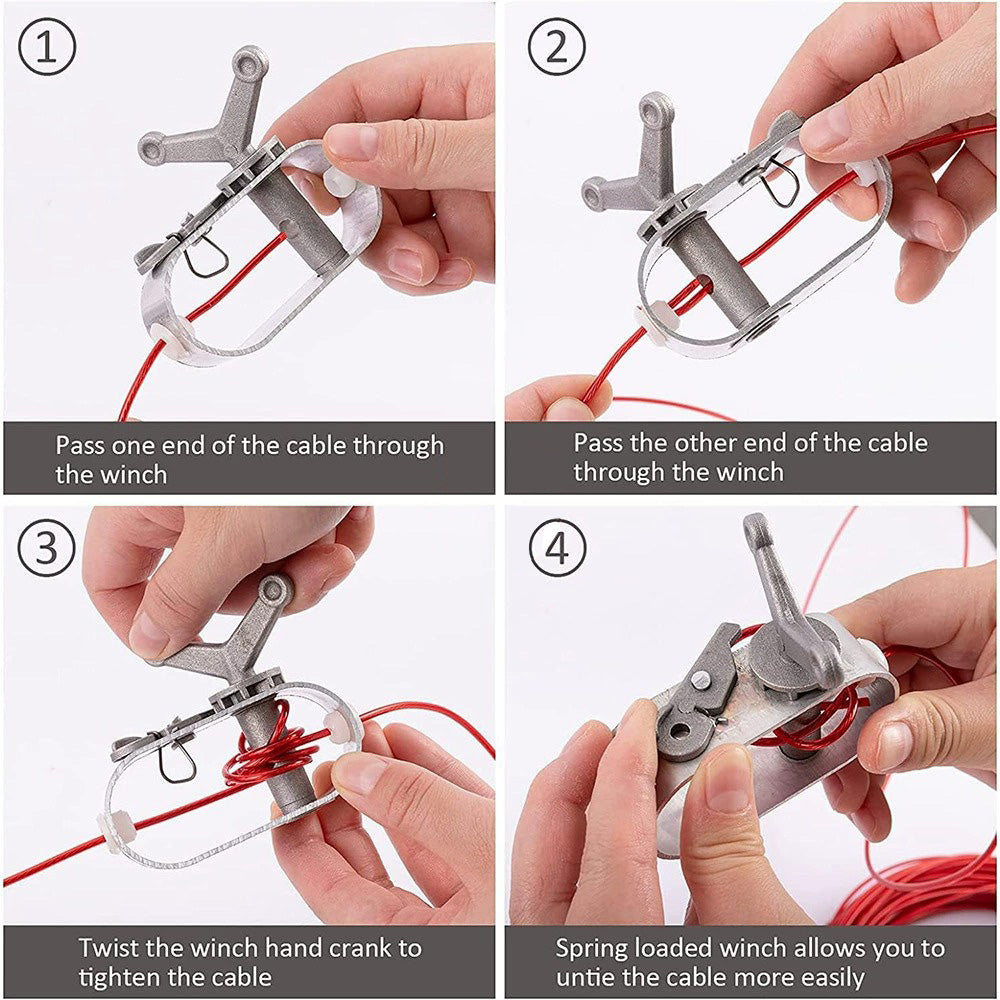 ①

Pass one end of the cable through the winch

②

Pass the other end of the cable through the winch

③

Twist the winch hand crank to tighten the cable

④

Spring loaded winch allows you to untie the cable more easily