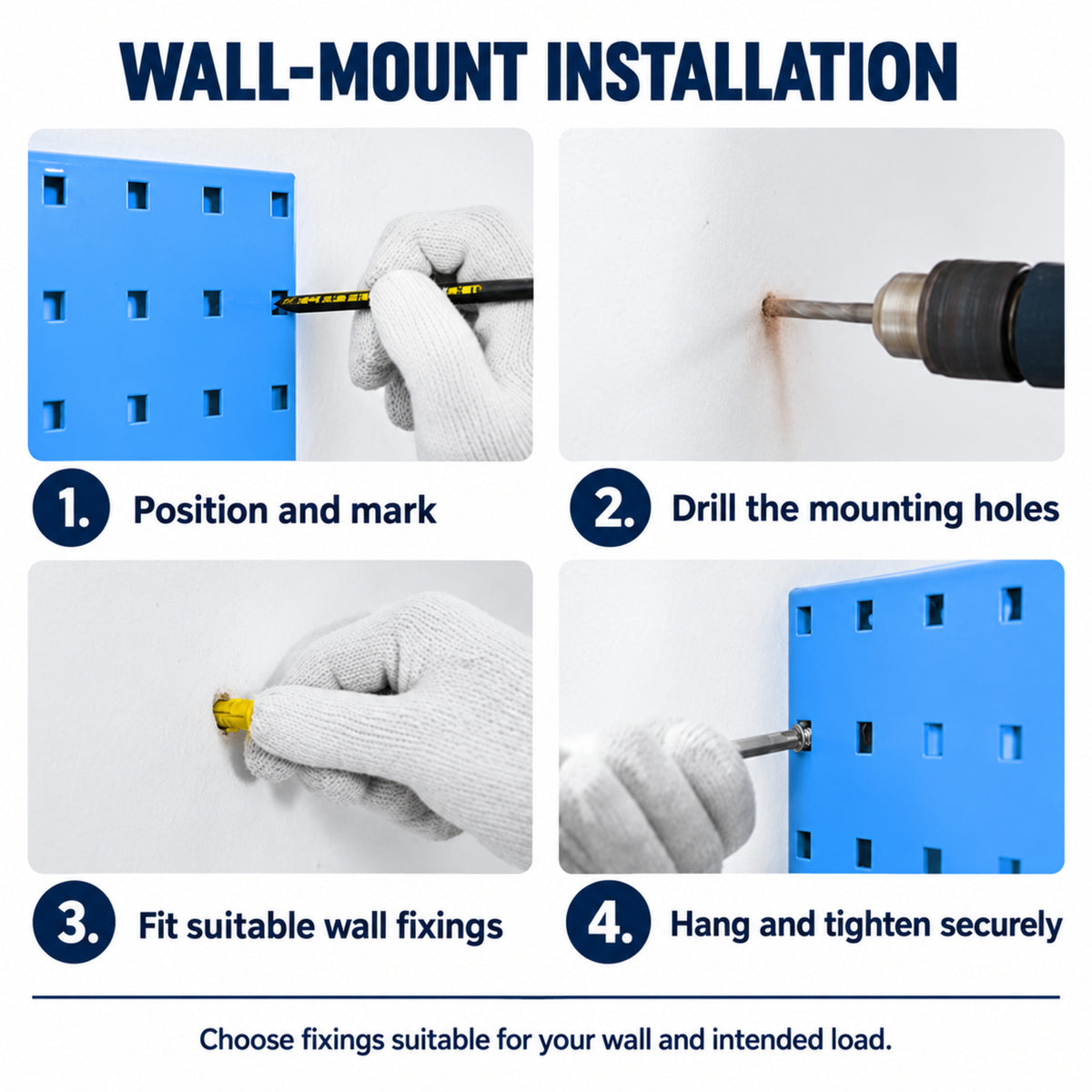 WALL-MOUNT INSTALLATION

1. Position and mark

2. Drill the mounting holes

3. Fit suitable wall fixings

4. Hang and tighten securely

Choose fixings suitable for your wall and intended load.